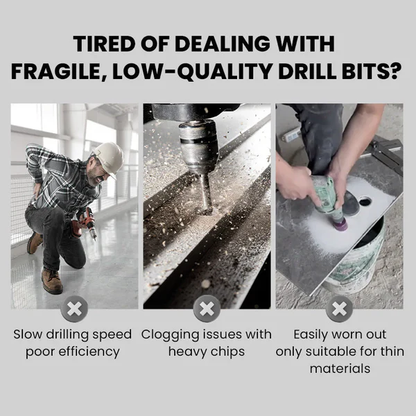 TIRED OF DEALING WITH FRAGILE, LOW-QUALITY DRILL BITS?

Slow drilling speed poor efficiency

Clogging issues with heavy chips

Easily worn out only suitable for thin materials