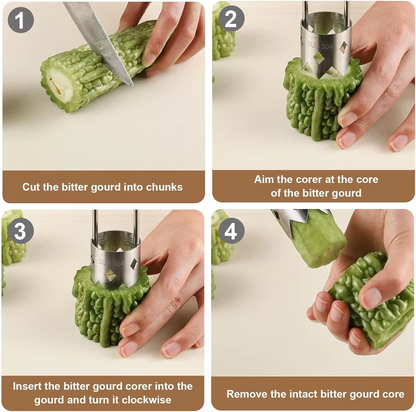 1

Cut the bitter gourd into chunks

2

SUS 304

Aim the corer at the core of the bitter gourd

3

SUS 304

Insert the bitter gourd corer into the gourd and turn it clockwise

4

Remove the intact bitter gourd core