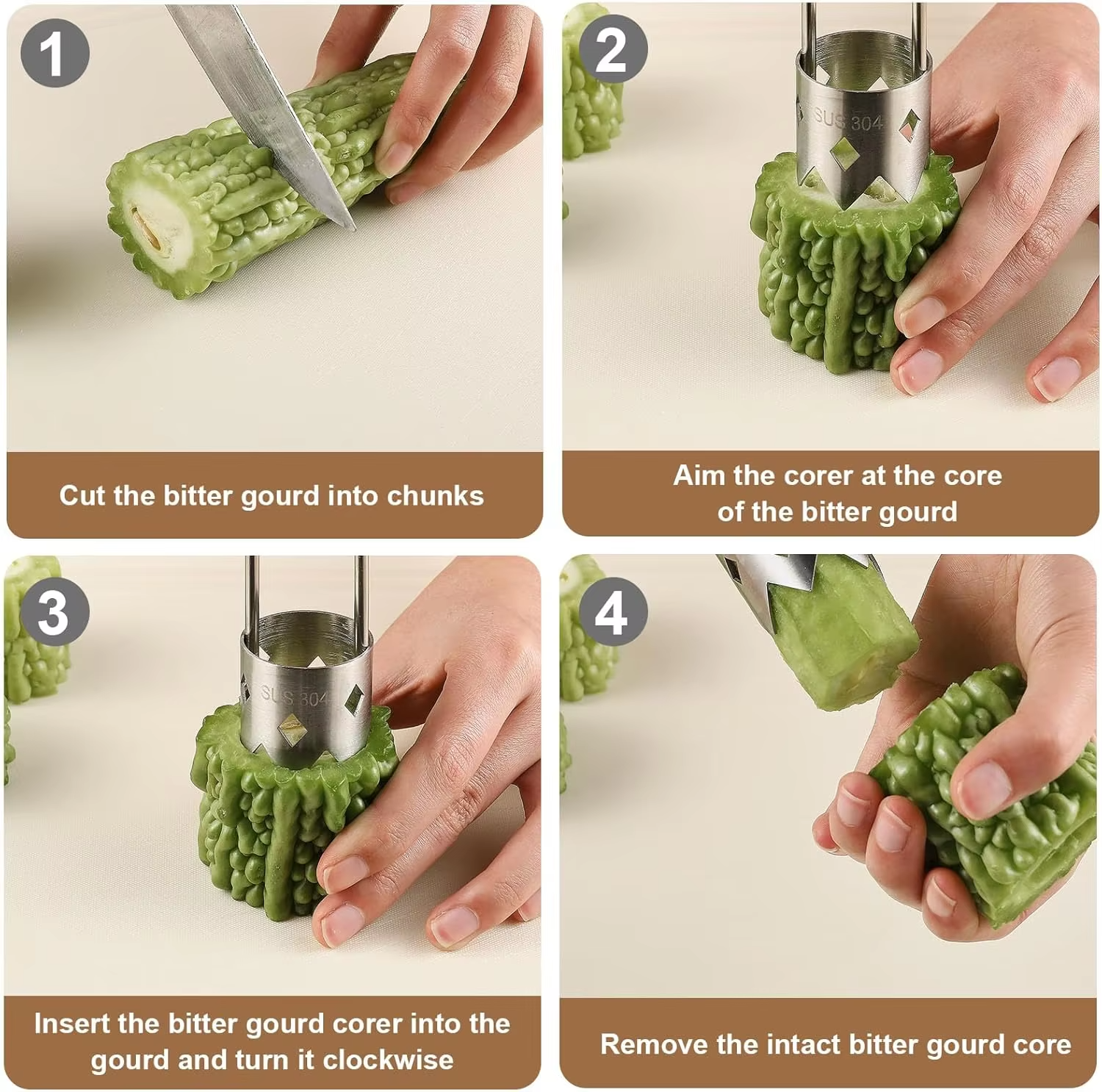 1

Cut the bitter gourd into chunks

2

SUS 304

Aim the corer at the core of the bitter gourd

3

SUS 304

Insert the bitter gourd corer into the gourd and turn it clockwise

4

Remove the intact bitter gourd core