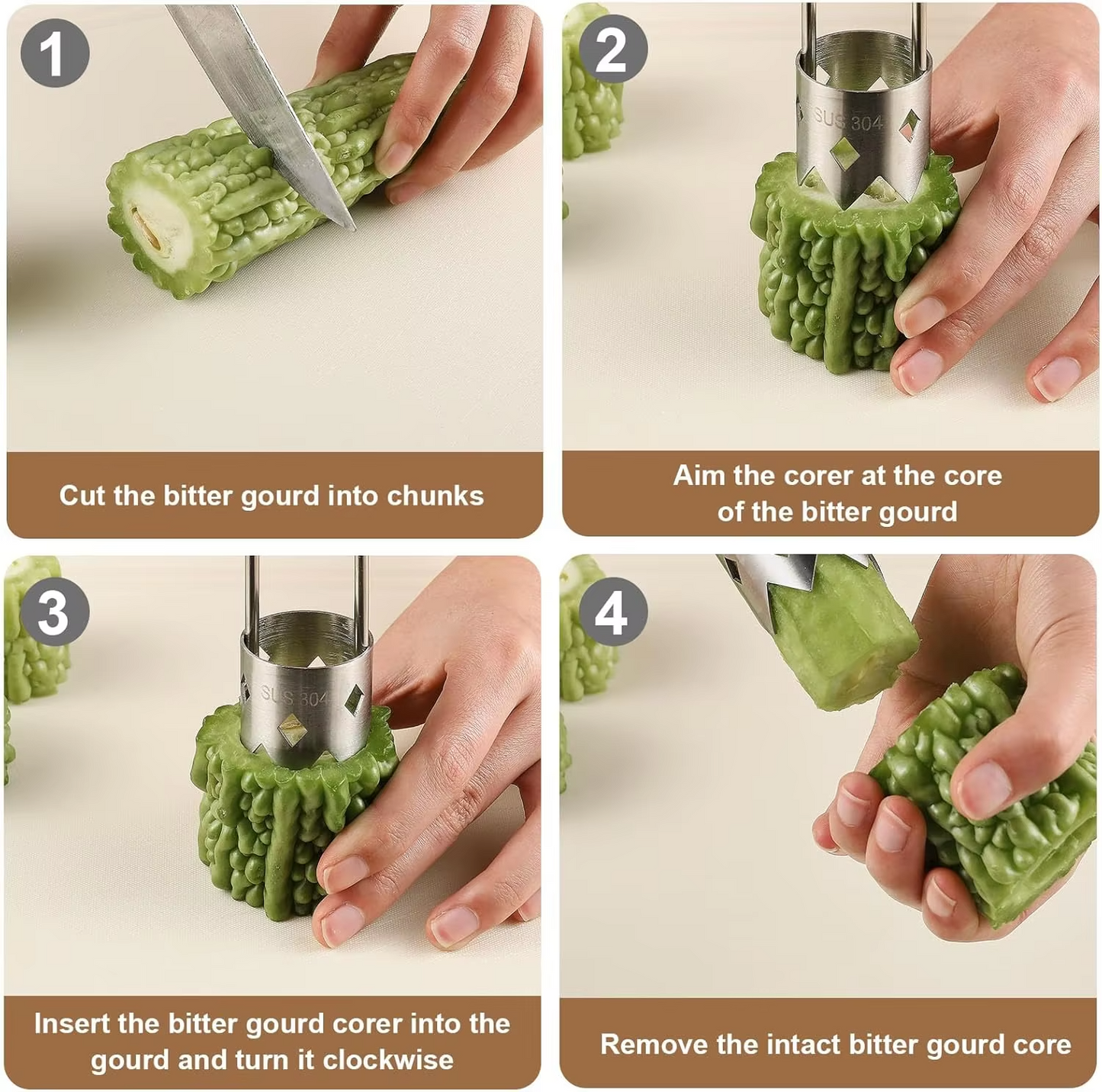 1

Cut the bitter gourd into chunks

2

SUS 304

Aim the corer at the core of the bitter gourd

3

SUS 304

Insert the bitter gourd corer into the gourd and turn it clockwise

4

Remove the intact bitter gourd core