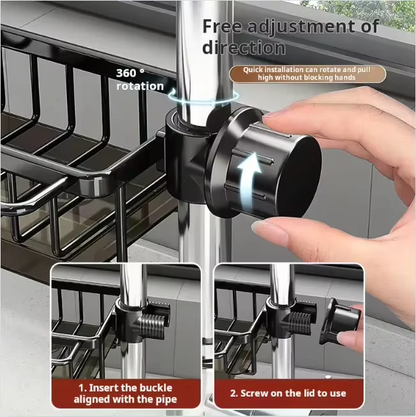 Free adjustment of direction

Quick installation can rotate and pull high without blocking hands

360 ° rotation

1. Insert the buckle aligned with the pipe

2. Screw on the lid to use