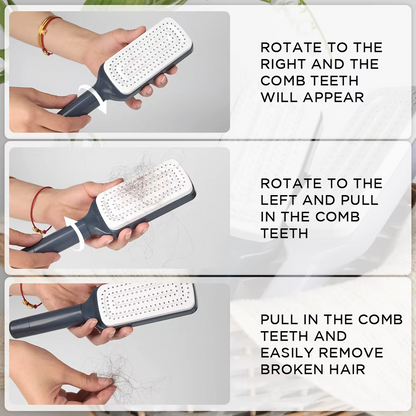 ROTATE TO THE RIGHT AND THE COMB TEETH WILL APPEAR

ROTATE TO THE LEFT AND PULL IN THE COMB TEETH

PULL IN THE COMB TEETH AND EASILY REMOVE BROKEN HAIR