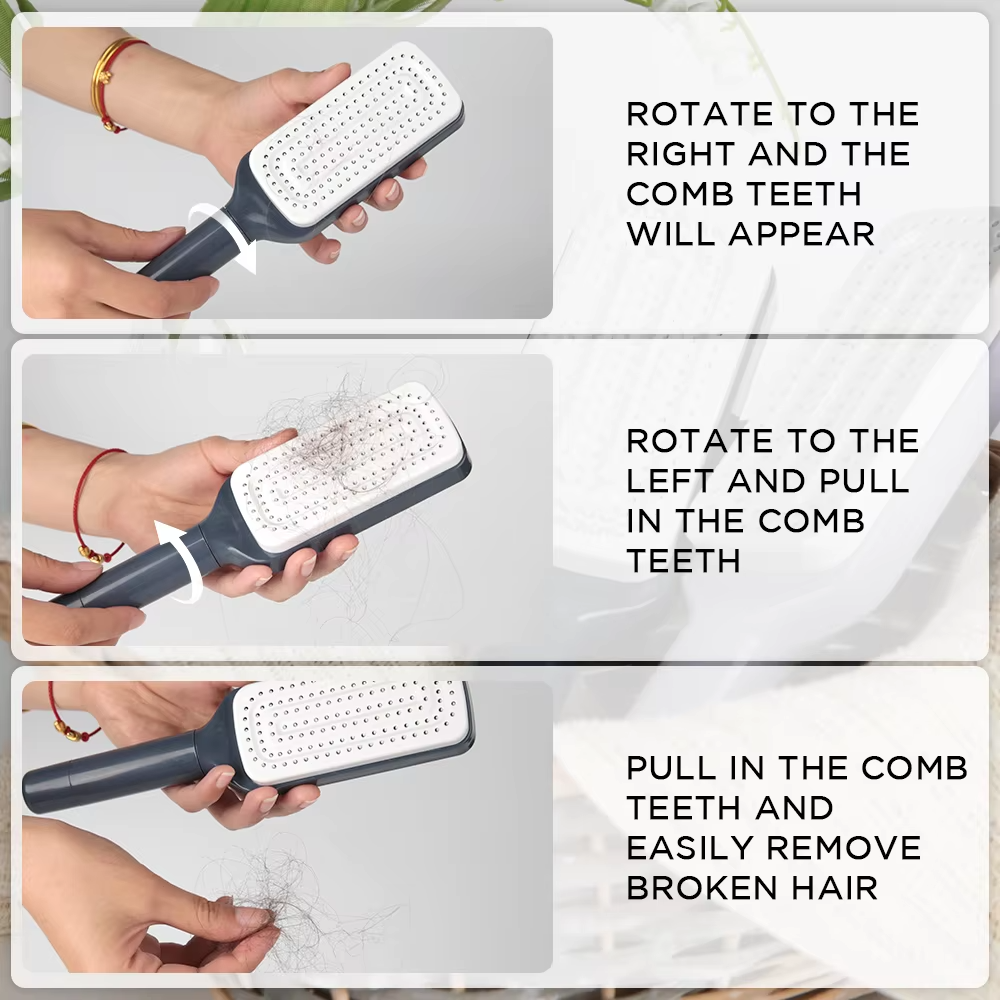 ROTATE TO THE RIGHT AND THE COMB TEETH WILL APPEAR

ROTATE TO THE LEFT AND PULL IN THE COMB TEETH

PULL IN THE COMB TEETH AND EASILY REMOVE BROKEN HAIR